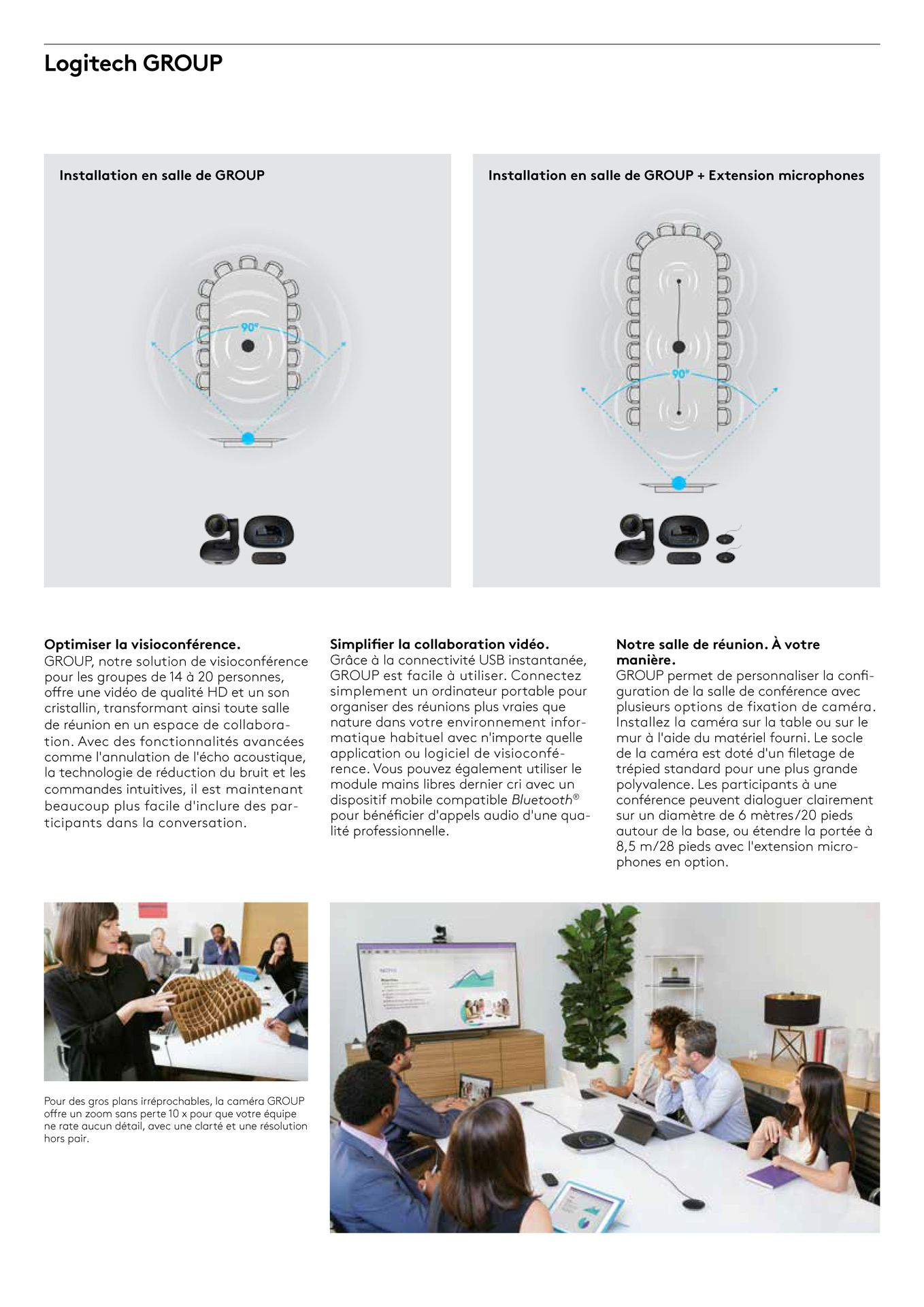 Logitech GROUP

Installation en salle de GROUP

90°

Installation en salle de GROUP + Extension microphones

90°

Optimiser la visioconférence.
GROUP, notre solution de visioconférence pour les groupes de 14 à 20 personnes, offre une vidéo de qualité HD et un son cristallin, transformant ainsi toute salle de réunion en un espace de collaboration. Avec des fonctionnalités avancées comme l'annulation de l'écho acoustique, la technologie de réduction du bruit et les commandes intuitives, il est maintenant beaucoup plus facile d'inclure des participants dans la conversation.

Simplifier la collaboration vidéo.
Grâce à la connectivité USB instantanée, GROUP est facile à utiliser. Connectez simplement un ordinateur portable pour organiser des réunions plus vraies que nature dans votre environnement informatique habituel avec n'importe quelle application ou logiciel de visioconférence. Vous pouvez également utiliser le module mains libres dernier cri avec un dispositif mobile compatible Bluetooth® pour bénéficier d'appels audio d'une qualité professionnelle.

Notre salle de réunion. À votre manière.
GROUP permet de personnaliser la configuration de la salle de conférence avec plusieurs options de fixation de caméra. Installez la caméra sur la table ou sur le mur à l'aide du matériel fourni. Le socle de la caméra est doté d'un filetage de trépied standard pour une plus grande polyvalence. Les participants à une conférence peuvent dialoguer clairement sur un diamètre de 6 mètres/20 pieds autour de la base, ou étendre la portée à 8,5 m/28 pieds avec l'extension microphones en option.

Pour des gros plans irréprochables, la caméra GROUP offre un zoom sans perte 10 x pour que votre équipe ne rate aucun détail, avec une clarté et une résolution hors pair.